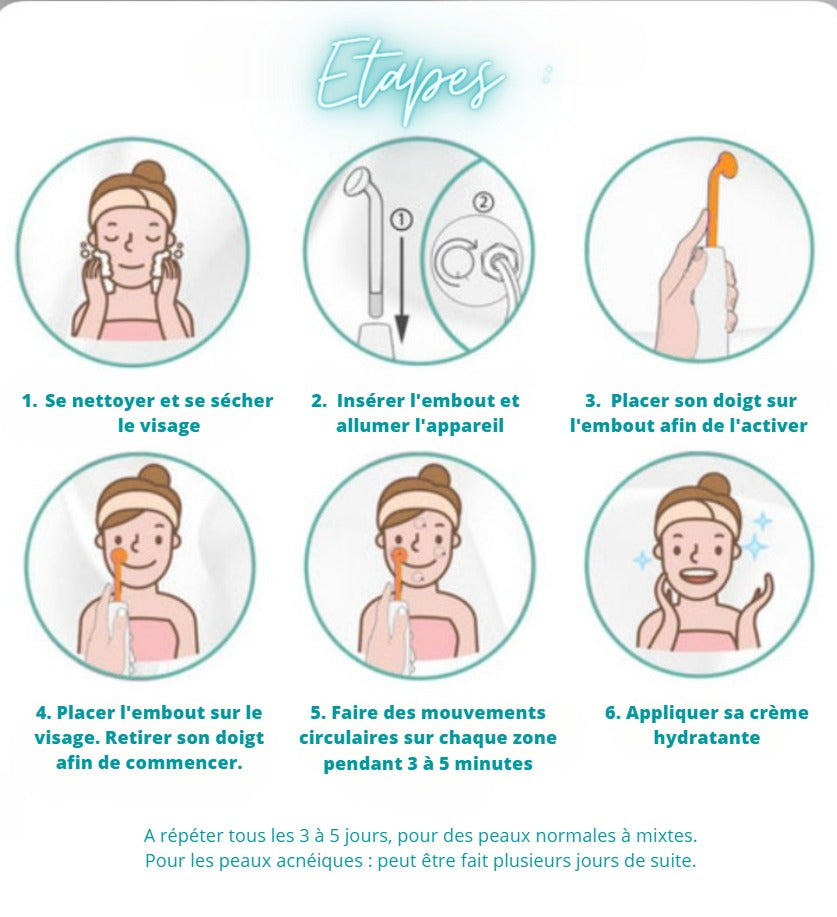 Etapes

①

②

1. Se nettoyer et se sécher le visage

2. Insérer l'embout et allumer l'appareil

3. Placer son doigt sur l'embout afin de l'activer

4. Placer l'embout sur le visage. Retirer son doigt afin de commencer.

5. Faire des mouvements circulaires sur chaque zone pendant 3 à 5 minutes

6. Appliquer sa crème hydratante

A répéter tous les 3 à 5 jours, pour des peaux normales à mixtes.
Pour les peaux acnéiques : peut être fait plusieurs jours de suite.